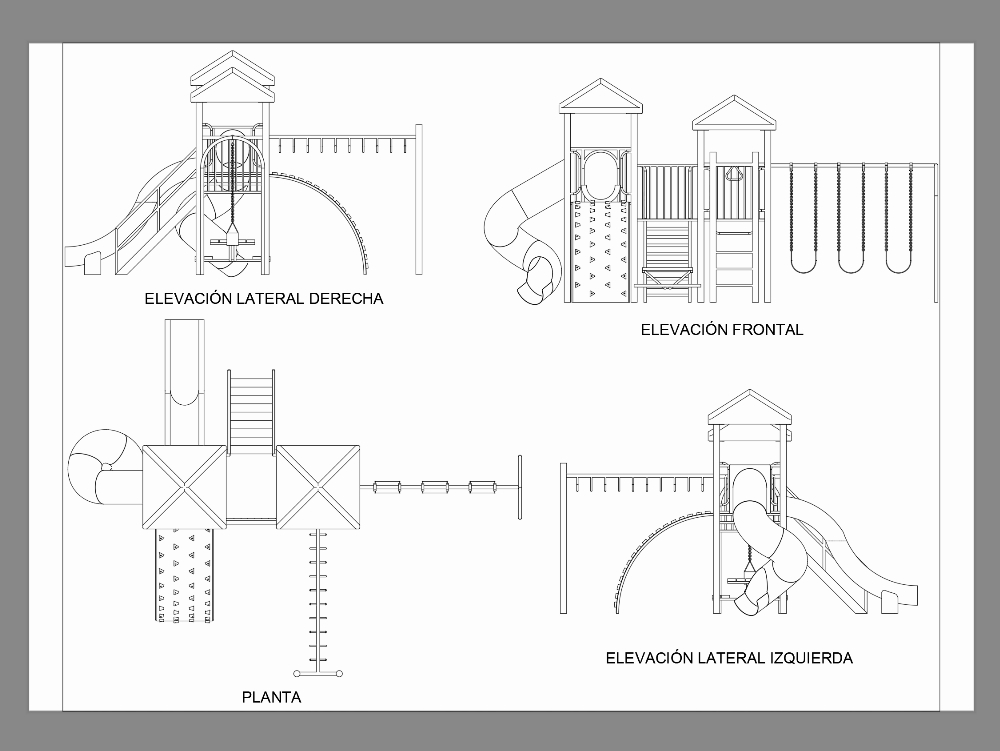 ELEVACIÓN LATERAL DERECHA

ELEVACIÓN FRONTAL

PLANTA

ELEVACIÓN LATERAL IZQUIERDA