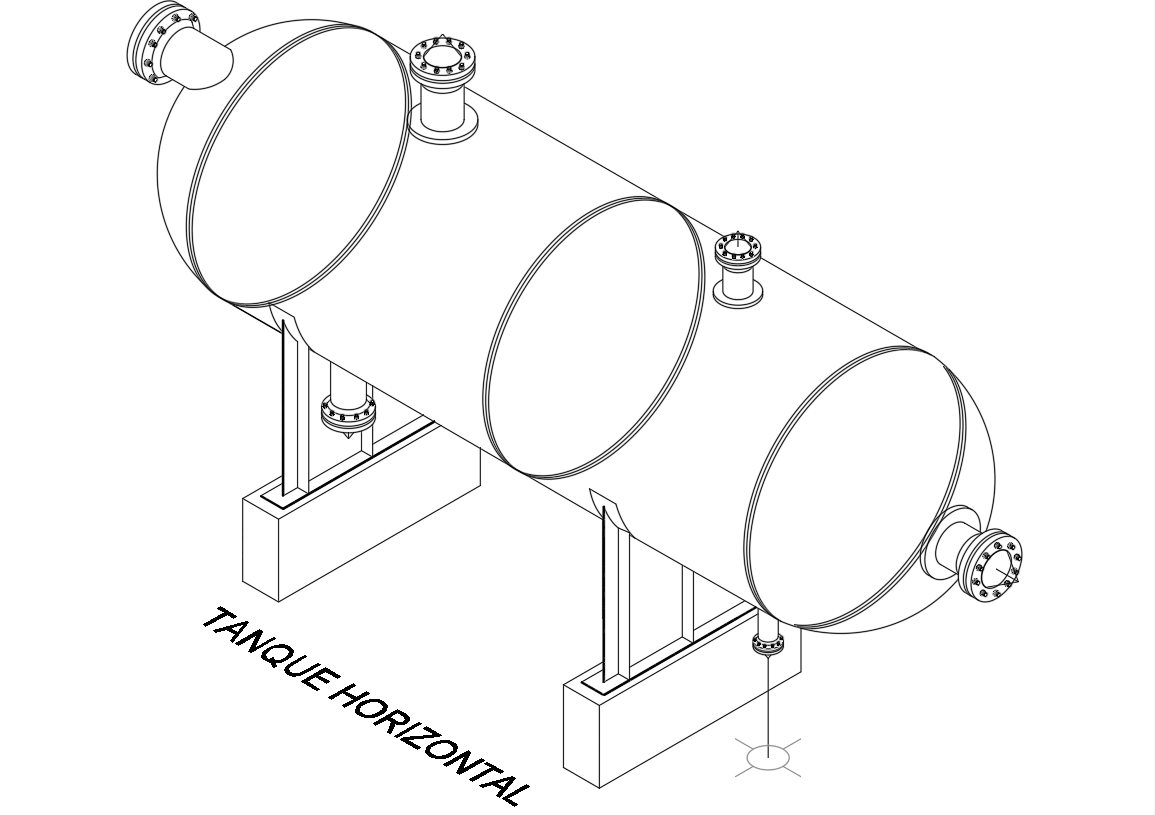 TANQUE HORIZONTAL