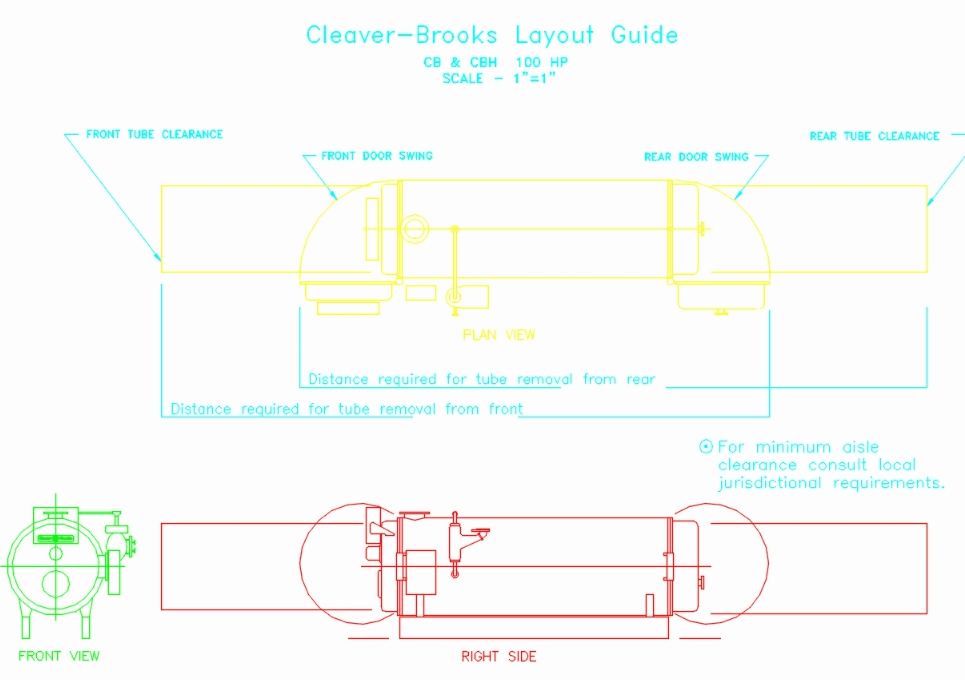 Cleaver-Brooks Layout Guide

CB & CBH 100 HP
SCALE - 1"=1"

FRONT TUBE CLEARANCE

FRONT DOOR SWING

REAR DOOR SWING

REAR TUBE CLEARANCE

PLAN VIEW

Distance required for tube removal from rear

Distance required for tube removal from front

⊙ For minimum aisle clearance consult local jurisdictional requirements.

FRONT VIEW

RIGHT SIDE