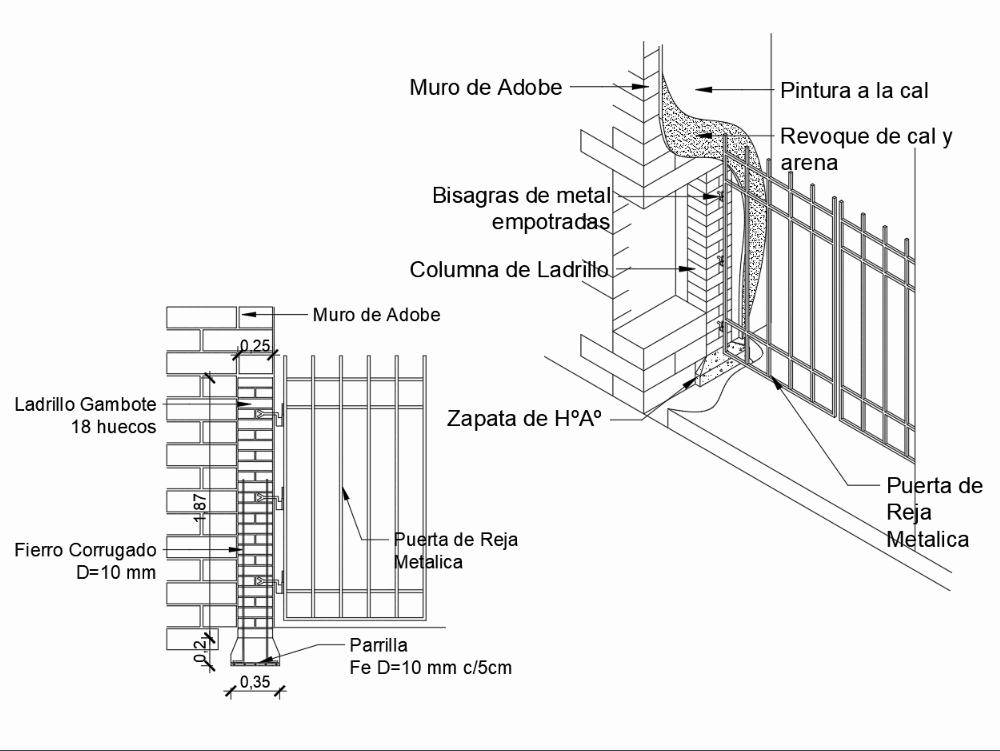 Muro de Adobe

Pintura a la cal

Revoque de cal y arena

Bisagras de metal empotradas

Columna de Ladrillo

Zapata de HºAº

Puerta de Reja Metalica

Muro de Adobe

0,25

Ladrillo Gambote 18 huecos

1,87

Fierro Corrugado D=10 mm

Puerta de Reja Metalica

0,2

Parrilla Fe D=10 mm c/5cm

0,35