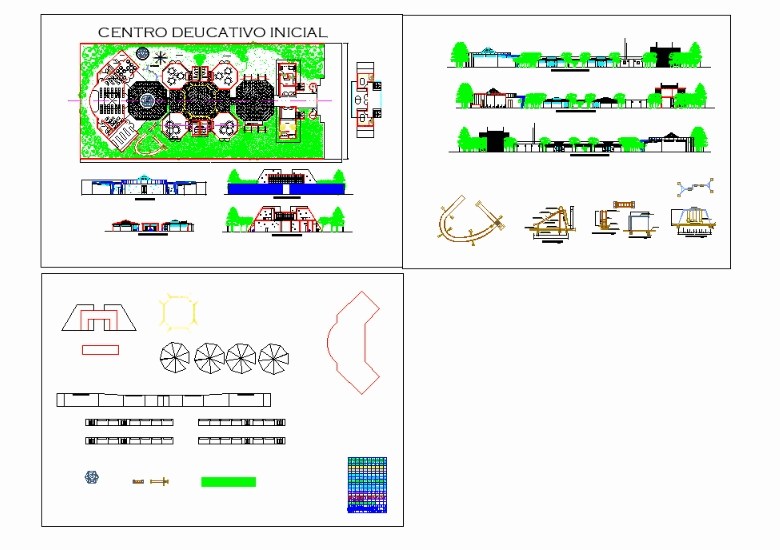 CENTRO DEUCATIVO INICIAL