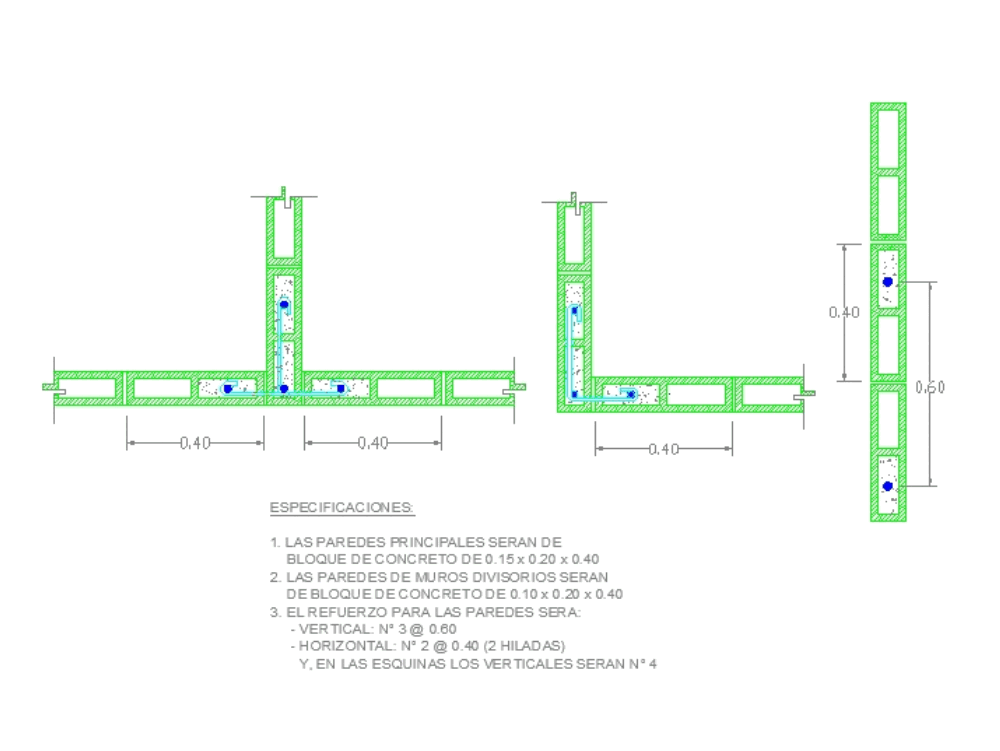 0.40

0.40

0.40

0.40

0.60

ESPECIFICACIONES:

1. LAS PAREDES PRINCIPALES SERAN DE BLOQUE DE CONCRETO DE 0.15 x 0.20 x 0.40
2. LAS PAREDES DE MUROS DIVISORIOS SERAN DE BLOQUE DE CONCRETO DE 0.10 x 0.20 x 0.40
3. EL REFUERZO PARA LAS PAREDES SERA:
- VERTICAL: N° 3 @ 0.60
- HORIZONTAL: N° 2 @ 0.40 (2 HILADAS)
Y, EN LAS ESQUINAS LOS VERTICALES SERAN N° 4