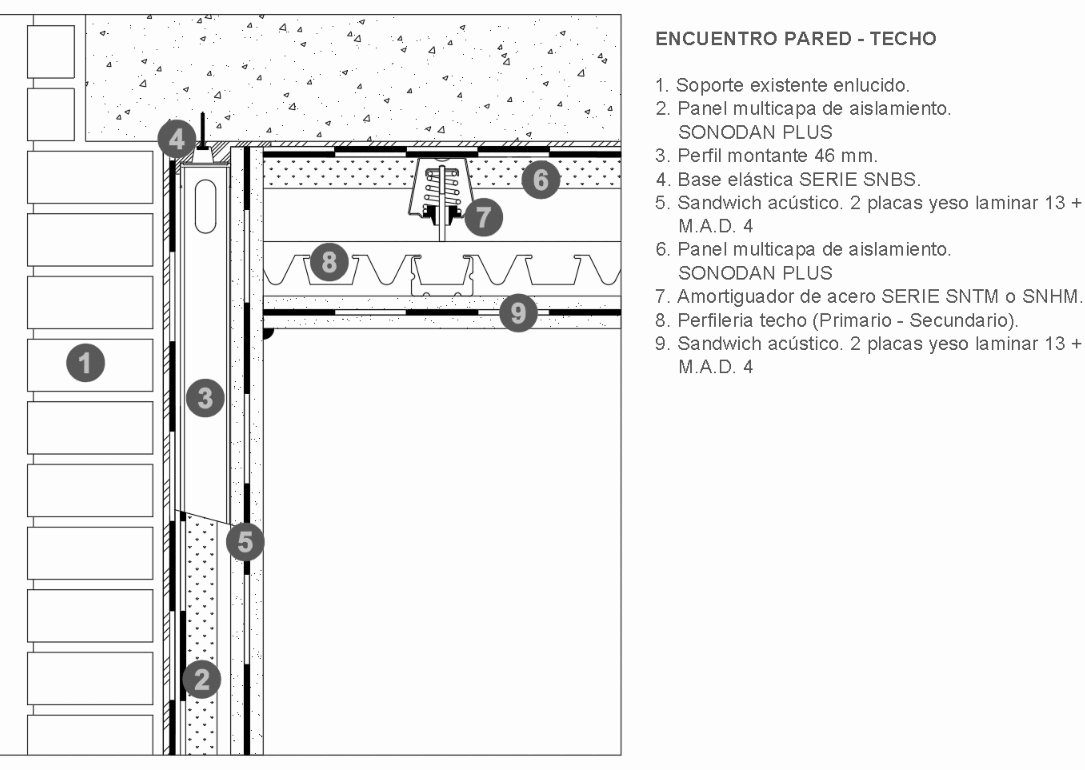 4
6
7
8
9
1
3
5
2

ENCUENTRO PARED - TECHO

1. Soporte existente enlucido.
2. Panel multicapa de aislamiento. SONODAN PLUS
3. Perfil montante 46 mm.
4. Base elástica SERIE SNBS.
5. Sandwich acústico. 2 placas yeso laminar 13 + M.A.D. 4
6. Panel multicapa de aislamiento. SONODAN PLUS
7. Amortiguador de acero SERIE SNTM o SNHM.
8. Perfileria techo (Primario - Secundario).
9. Sandwich acústico. 2 placas yeso laminar 13 + M.A.D. 4