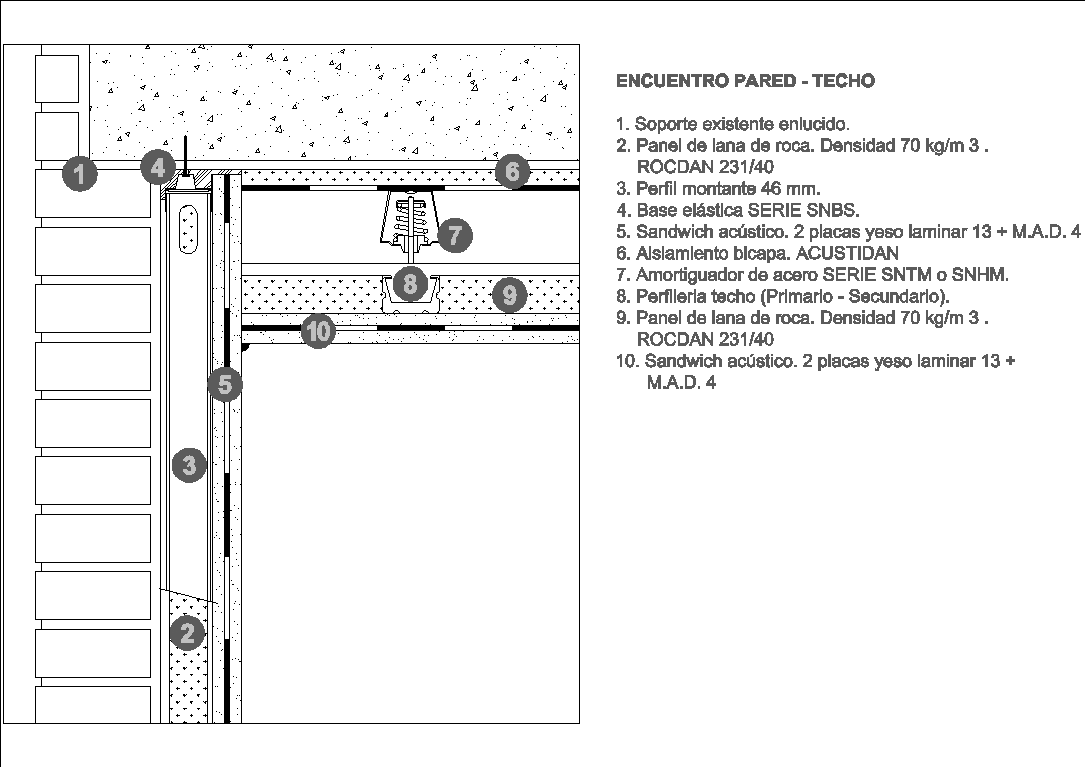 1
4
6
7
8
9
10
5
3
2

ENCUENTRO PARED - TECHO

1. Soporte existente enlucido.
2. Panel de lana de roca. Densidad 70 kg/m 3 . ROCDAN 231/40
3. Perfil montante 46 mm.
4. Base elástica SERIE SNBS.
5. Sandwich acústico. 2 placas yeso laminar 13 + M.A.D. 4
6. Aislamiento bicapa. ACUSTIDAN
7. Amortiguador de acero SERIE SNTM o SNHM.
8. Perfilería techo (Primario - Secundario).
9. Panel de lana de roca. Densidad 70 kg/m 3 . ROCDAN 231/40
10. Sandwich acústico. 2 placas yeso laminar 13 + M.A.D. 4