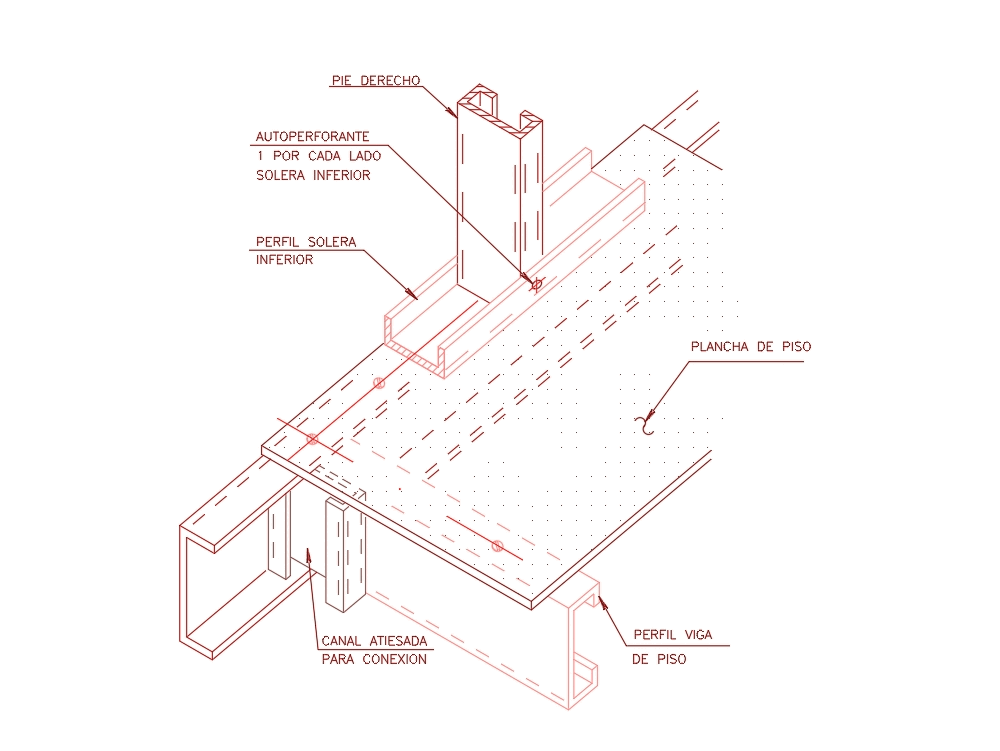 PIE DERECHO

AUTOPERFORANTE
1 POR CADA LADO
SOLERA INFERIOR

PERFIL SOLERA
INFERIOR

PLANCHA DE PISO

CANAL ATIESADA
PARA CONEXION

PERFIL VIGA
DE PISO