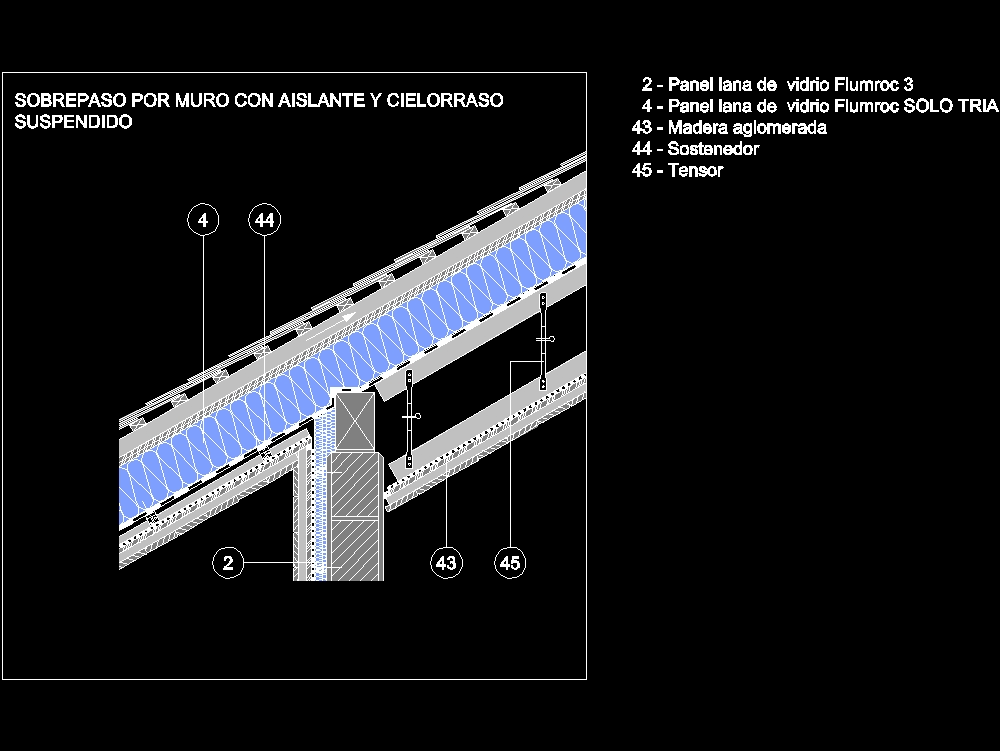 SOBREPASO POR MURO CON AISLANTE Y CIELORRASO SUSPENDIDO

4

44

2

43

45

2 - Panel lana de vidrio Flumroc 3
4 - Panel lana de vidrio Flumroc SOLO TRIA
43 - Madera aglomerada
44 - Sostenedor
45 - Tensor